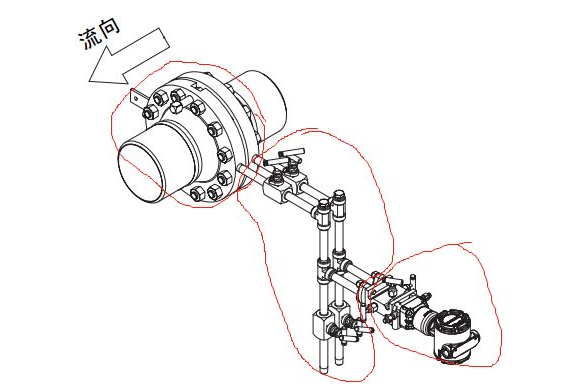 流向